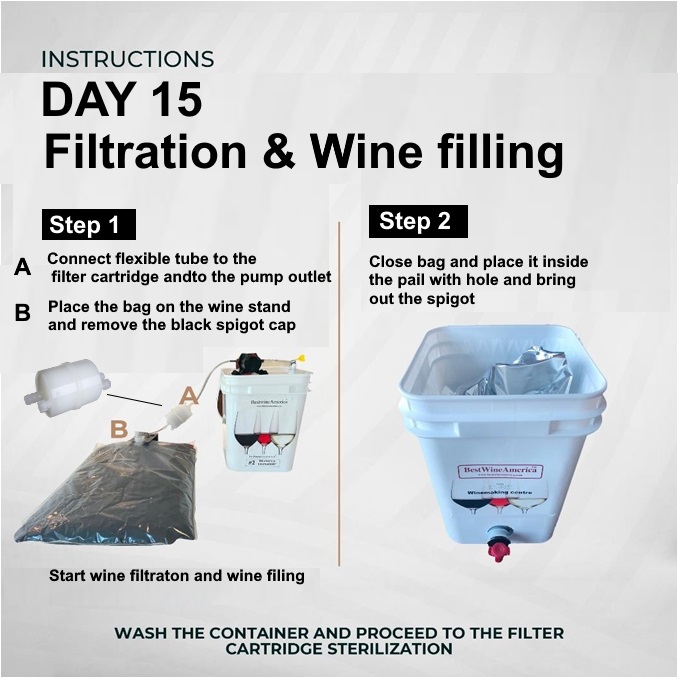 INSTRUCTIONS
DAY 15
Filtration & Wine filling

Step 1

A Connect flexible tube to the filter cartridge andto the pump outlet

B Place the bag on the wine stand and remove the black spigot cap

A

B

BestWineAmerica

#2

Start wine filtraton and wine filing

Step 2

Close bag and place it inside the pail with hole and bring out the spigot

BestWineAmerica

Winemaking centre

WASH THE CONTAINER AND PROCEED TO THE FILTER CARTRIDGE STERILIZATION